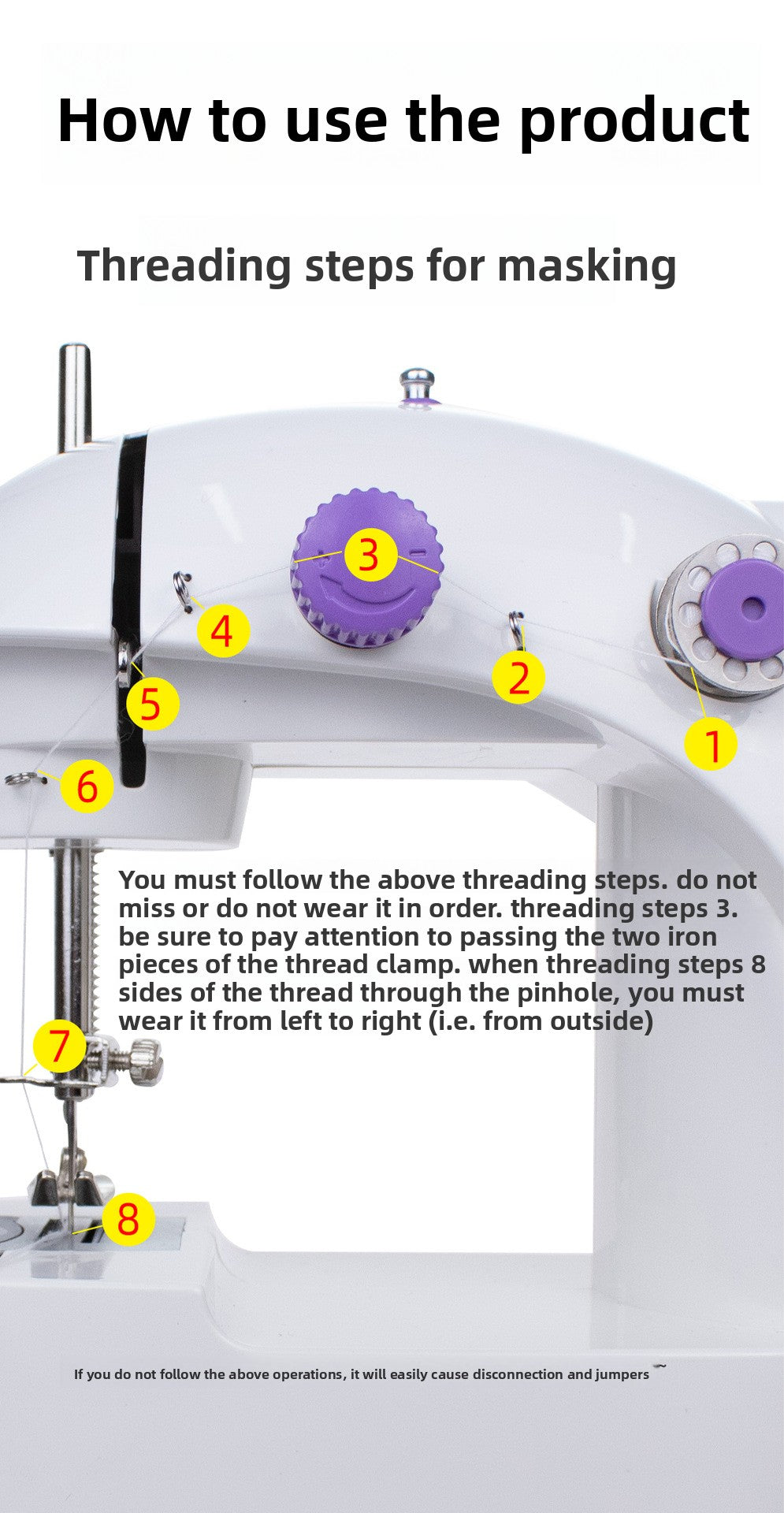 How to use the product

Threading steps for masking

3

4

2

5

1

6

You must follow the above threading steps. do not miss or do not wear it in order. threading steps 3. be sure to pay attention to passing the two iron pieces of the thread clamp. when threading steps 8 sides of the thread through the pinhole, you must wear it from left to right (i.e. from outside)

7

8

If you do not follow the above operations, it will easily cause disconnection and jumpers ~