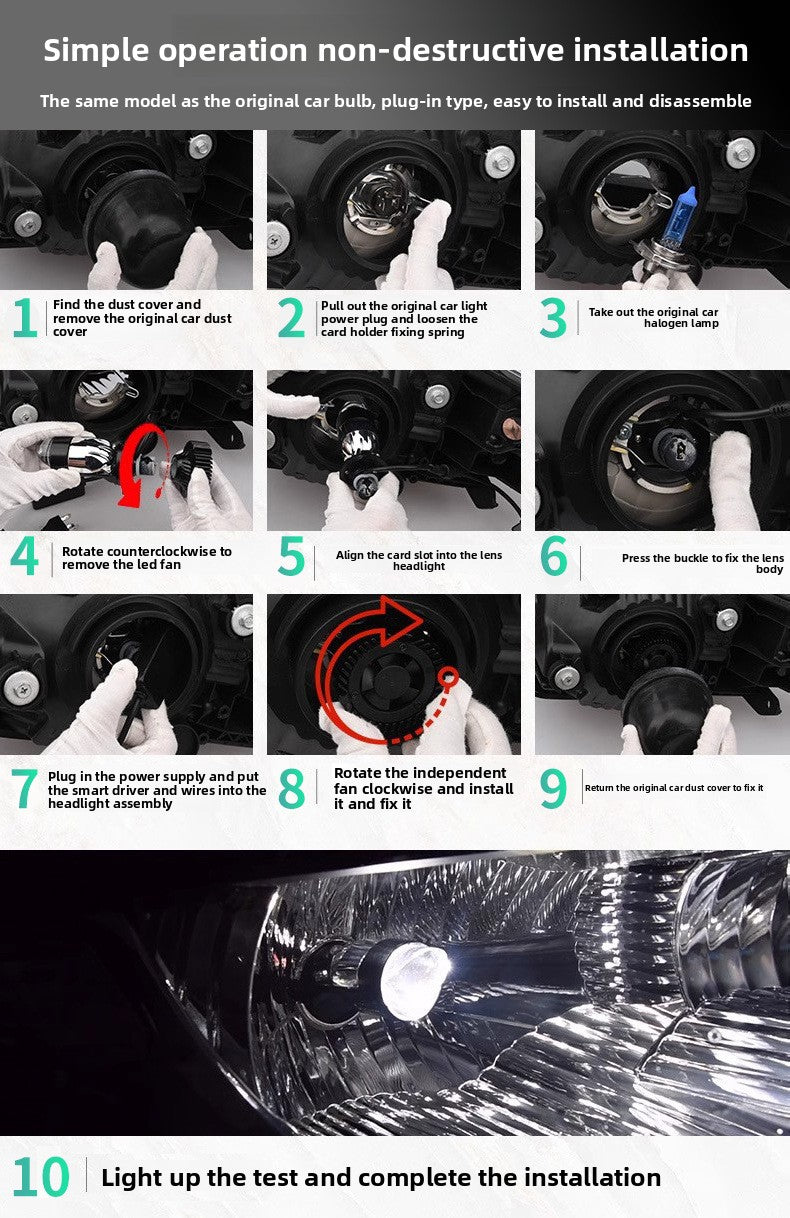 Simple operation non-destructive installation

The same model as the original car bulb, plug-in type, easy to install and disassemble

1 Find the dust cover and remove the original car dust cover

2 Pull out the original car light power plug and loosen the card holder fixing spring

3 Take out the original car halogen lamp

4 Rotate counterclockwise to remove the led fan

5 Align the card slot into the lens headlight

6 Press the buckle to fix the lens body

7 Plug in the power supply and put the smart driver and wires into the headlight assembly

8 Rotate the independent fan clockwise and install it and fix it

9 Return the original car dust cover to fix it

10 Light up the test and complete the installation